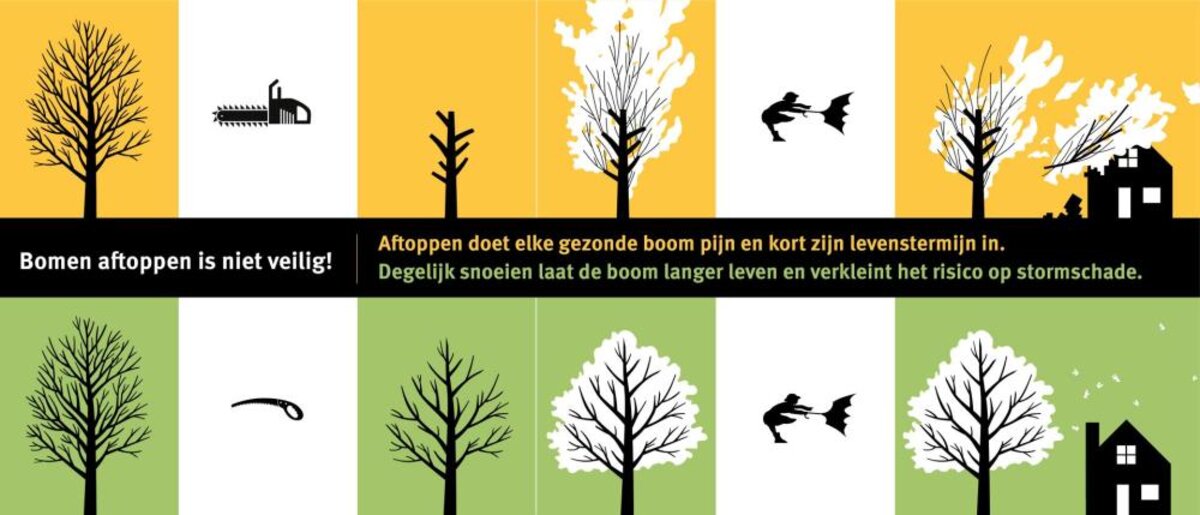 Bomen aftoppen is niet veilig!

Aftoppen doet elke gezonde boom pijn en kort zijn levenstermijn in.
Degelijk snoeien laat de boom langer leven en verkleint het risico op stormschade.